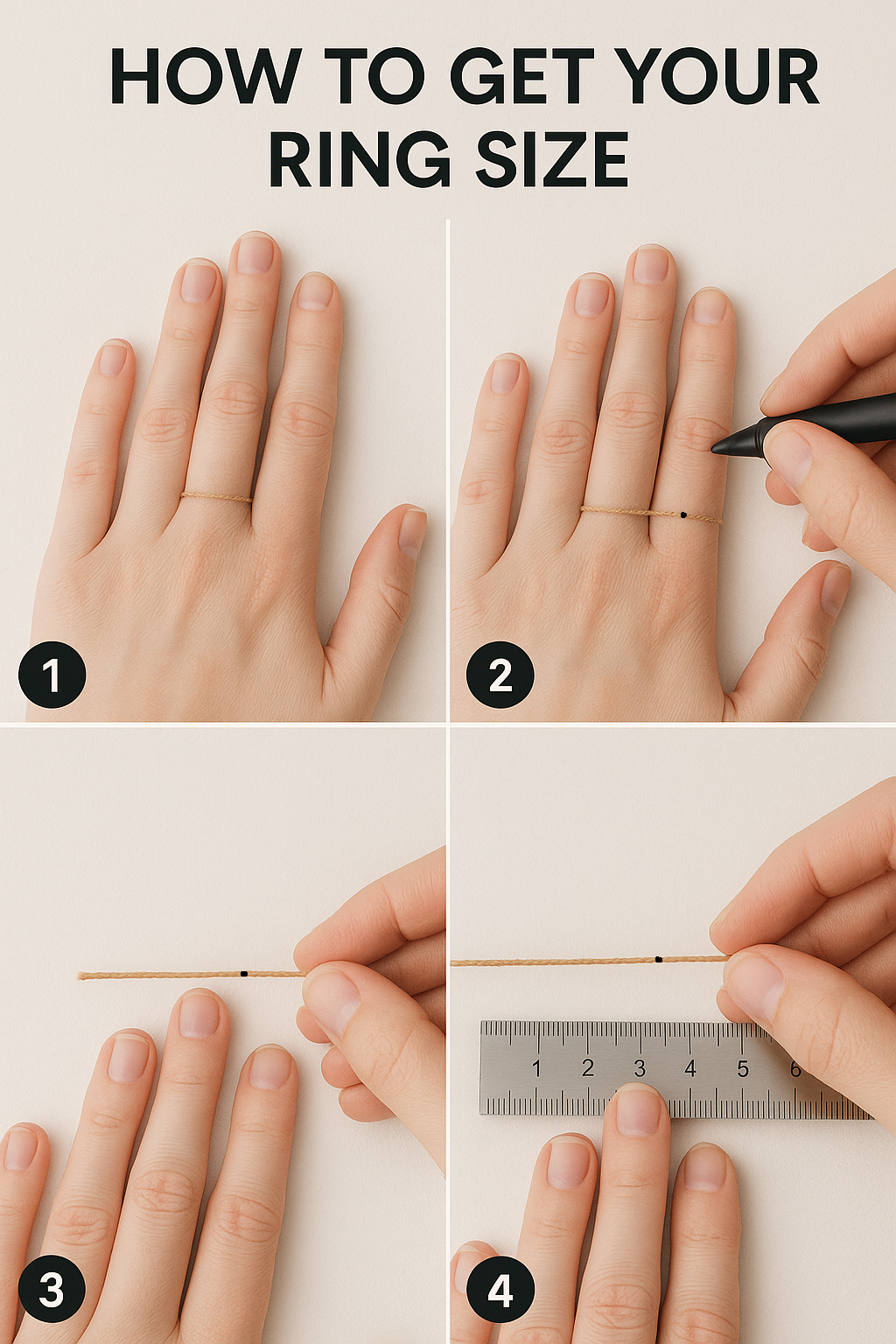 HOW TO GET YOUR RING SIZE

1

2

3

1 2 3 4 5 6

4