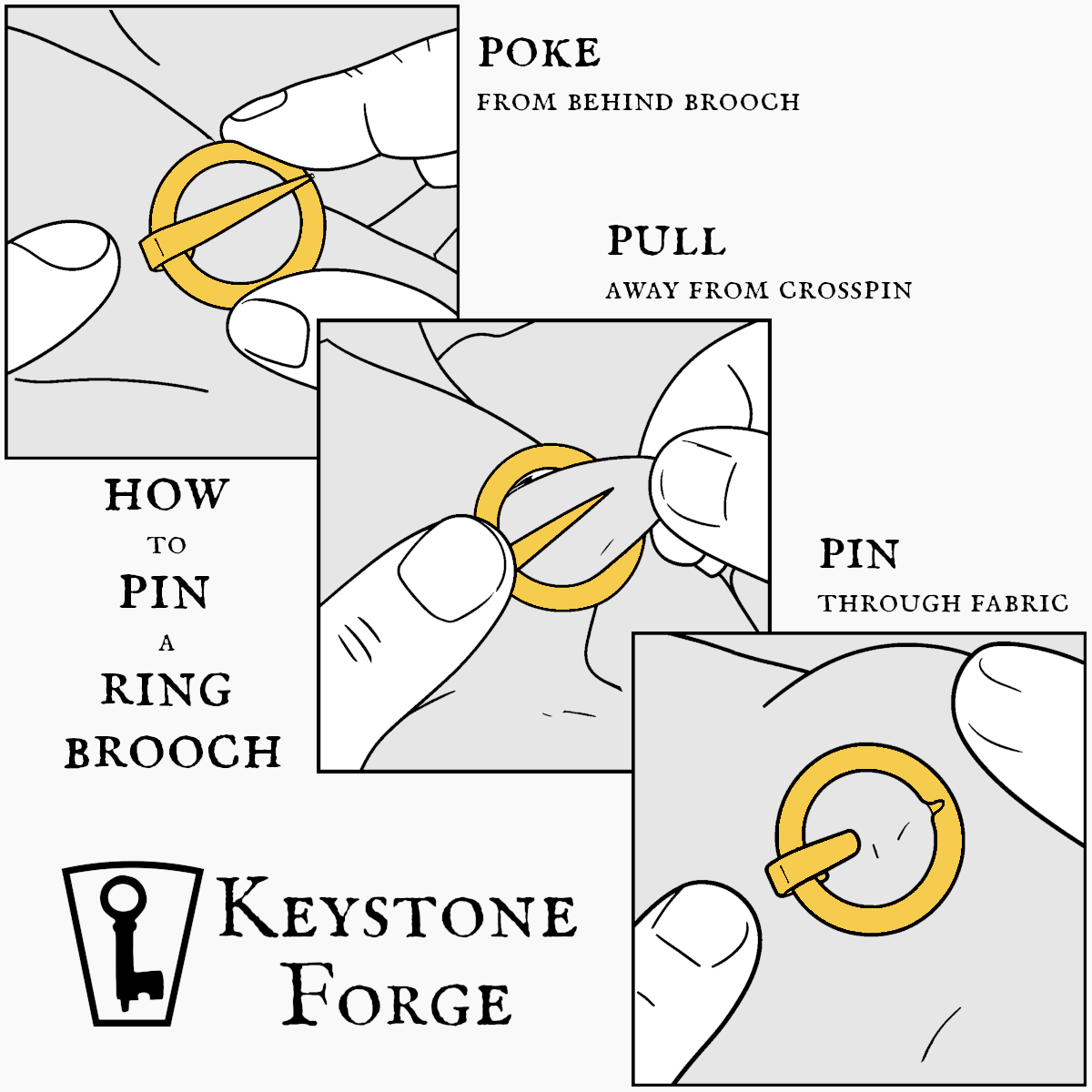 POKE
FROM BEHIND BROOCH

PULL
AWAY FROM CROSSPIN

PIN
THROUGH FABRIC

HOW
TO
PIN
A
RING
BROOCH

KEYSTONE
FORGE